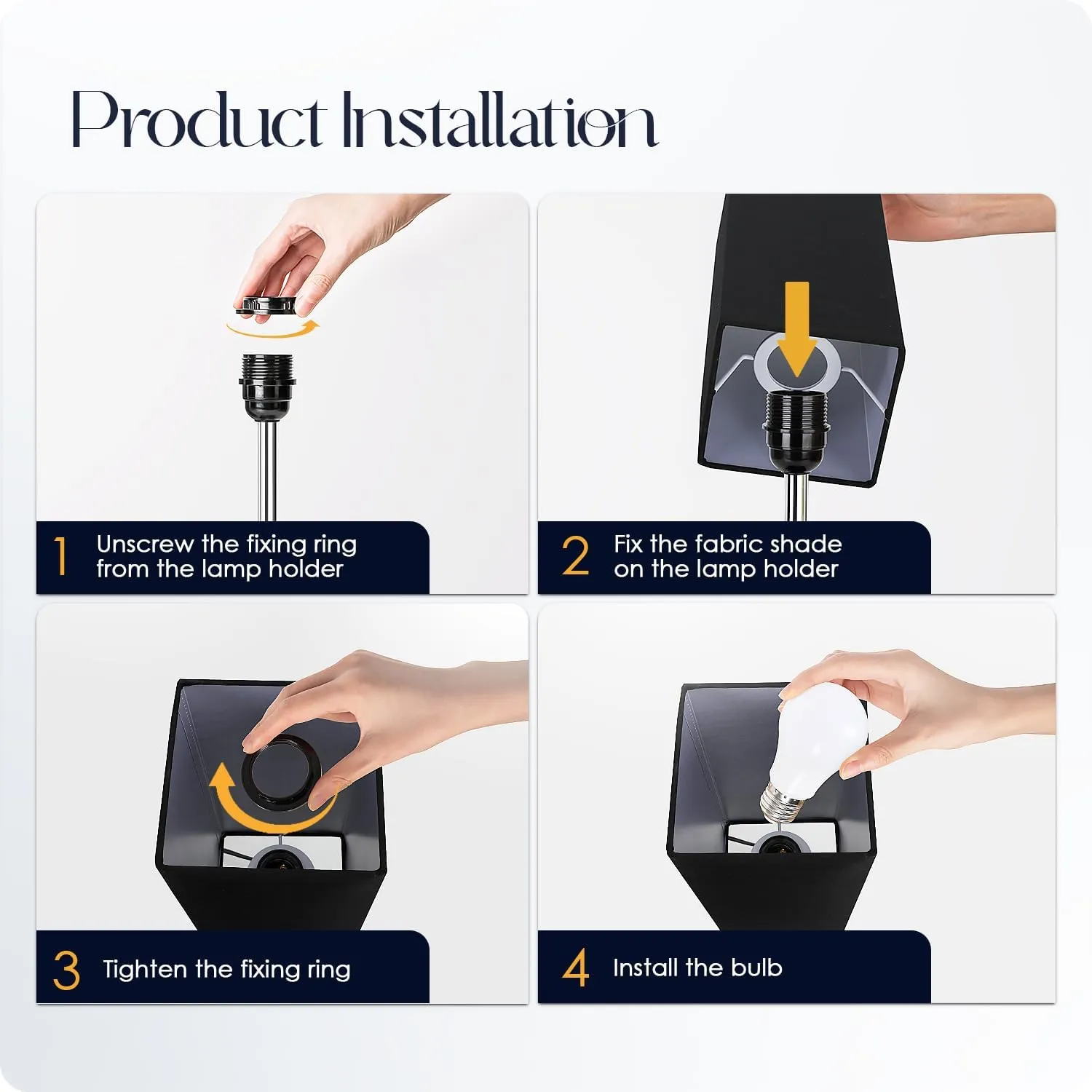 Product Installation

1 Unscrew the fixing ring from the lamp holder

2 Fix the fabric shade on the lamp holder

3 Tighten the fixing ring

4 Install the bulb