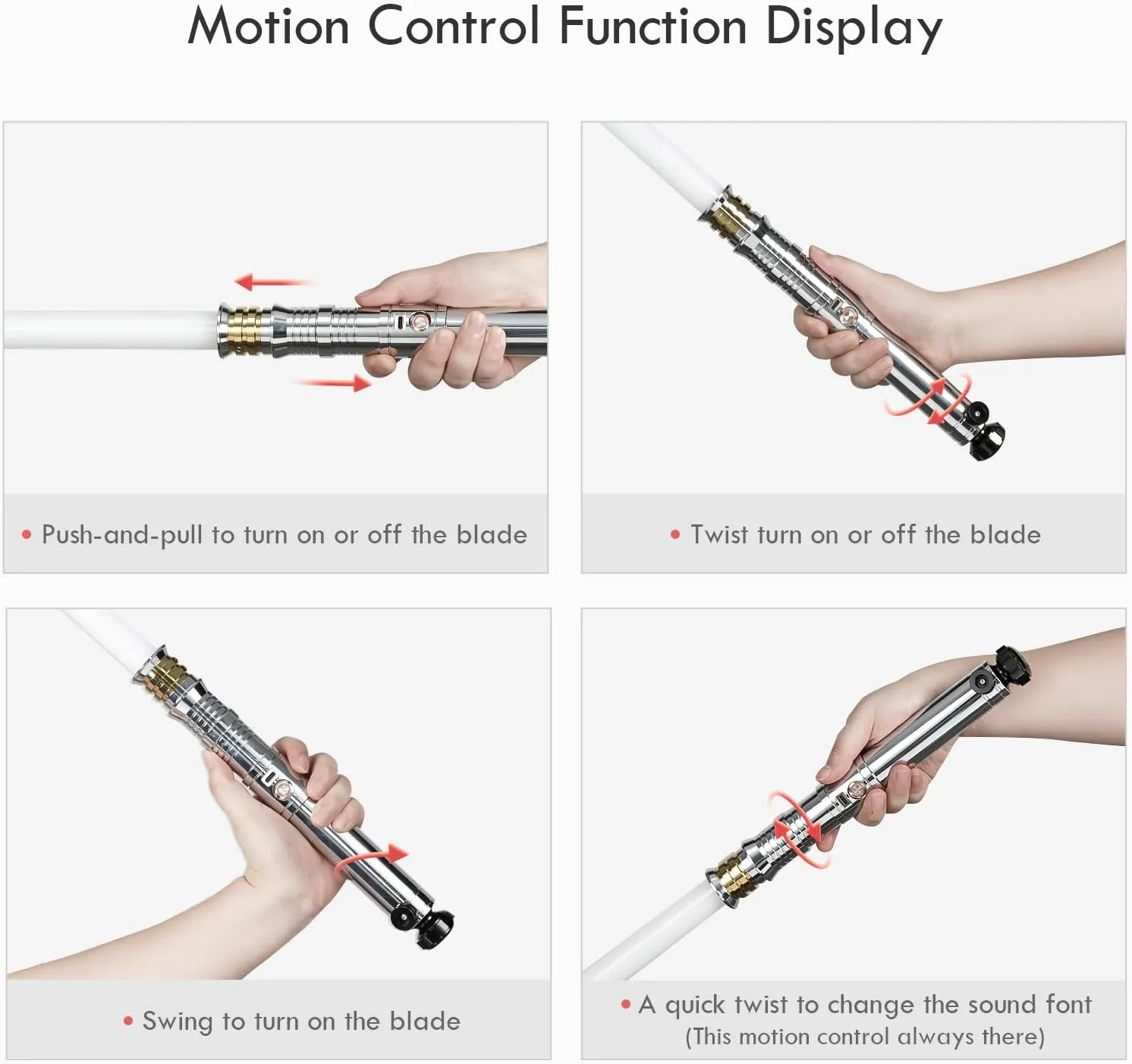 Motion Control Function Display

• Push-and-pull to turn on or off the blade

• Twist turn on or off the blade

• Swing to turn on the blade

• A quick twist to change the sound font
(This motion control always there)