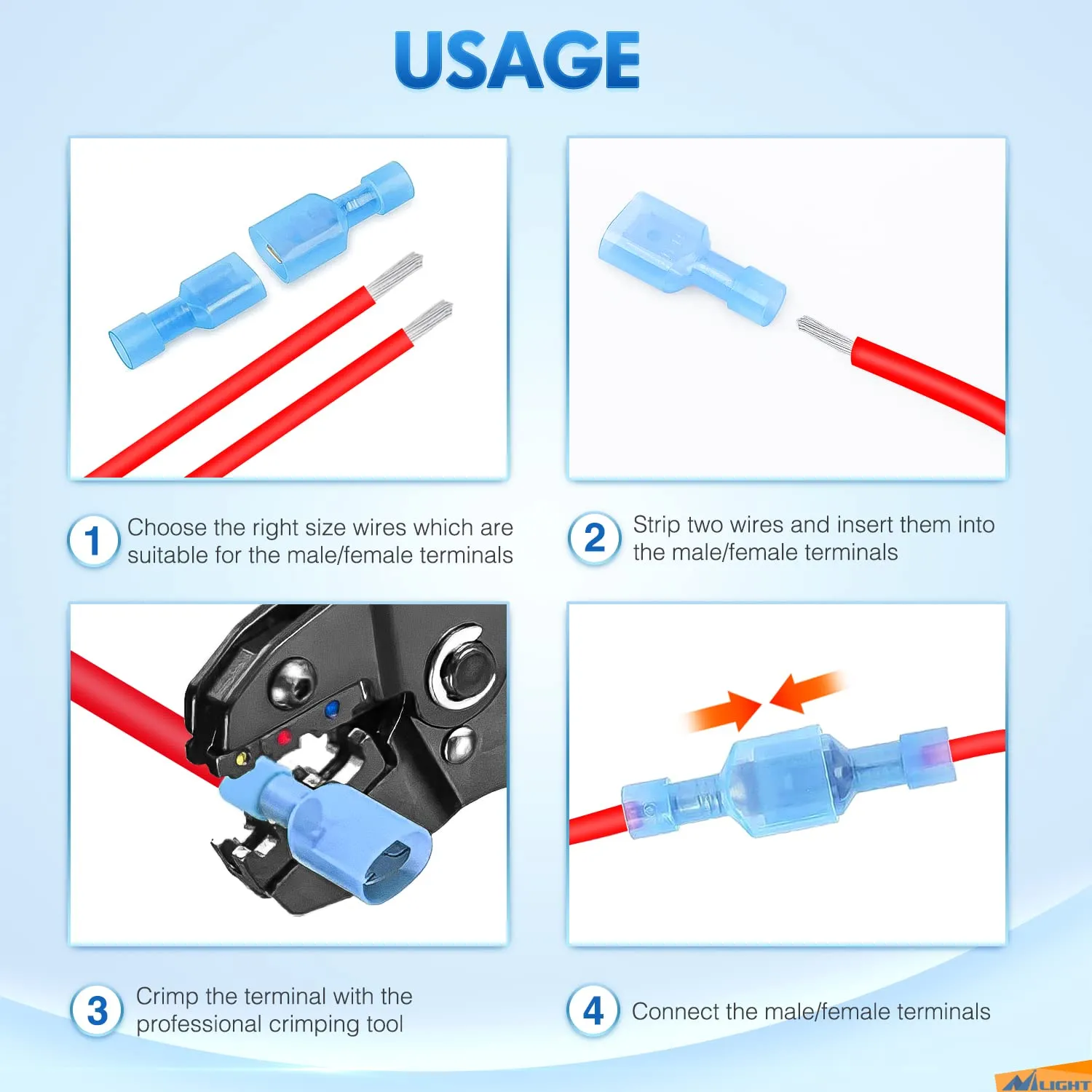 USAGE

1 Choose the right size wires which are suitable for the male/female terminals

2 Strip two wires and insert them into the male/female terminals

3 Crimp the terminal with the professional crimping tool

4 Connect the male/female terminals

NLIGHT