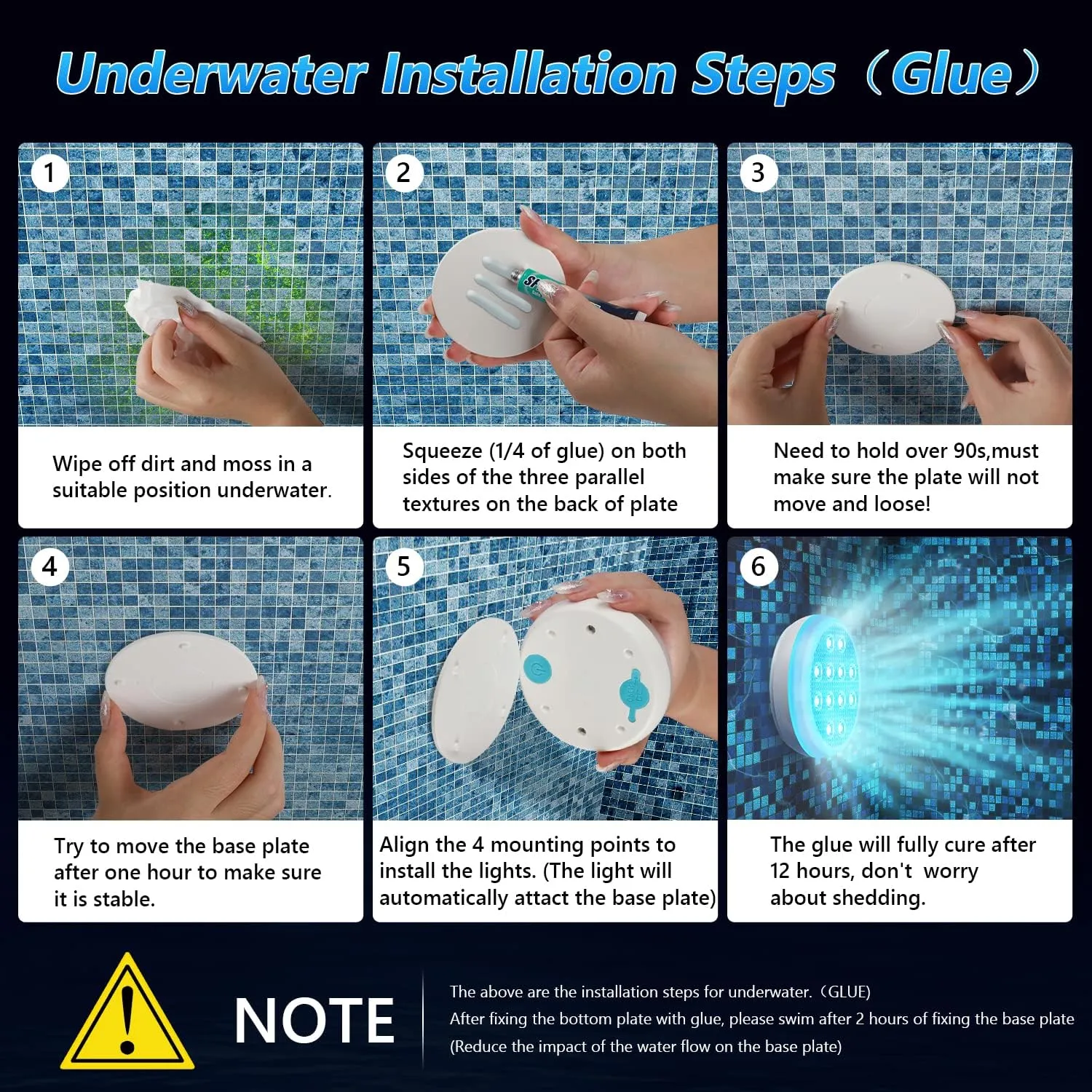 Underwater Installation Steps（Glue）

1

Wipe off dirt and moss in a suitable position underwater.

2

Squeeze (1/4 of glue) on both sides of the three parallel textures on the back of plate

3

Need to hold over 90s,must make sure the plate will not move and loose!

4

Try to move the base plate after one hour to make sure it is stable.

5

Align the 4 mounting points to install the lights. (The light will automatically attact the base plate)

6

The glue will fully cure after 12 hours, don't worry about shedding.

NOTE

The above are the installation steps for underwater.（GLUE)
After fixing the bottom plate with glue, please swim after 2 hours of fixing the base plate
(Reduce the impact of the water flow on the base plate)