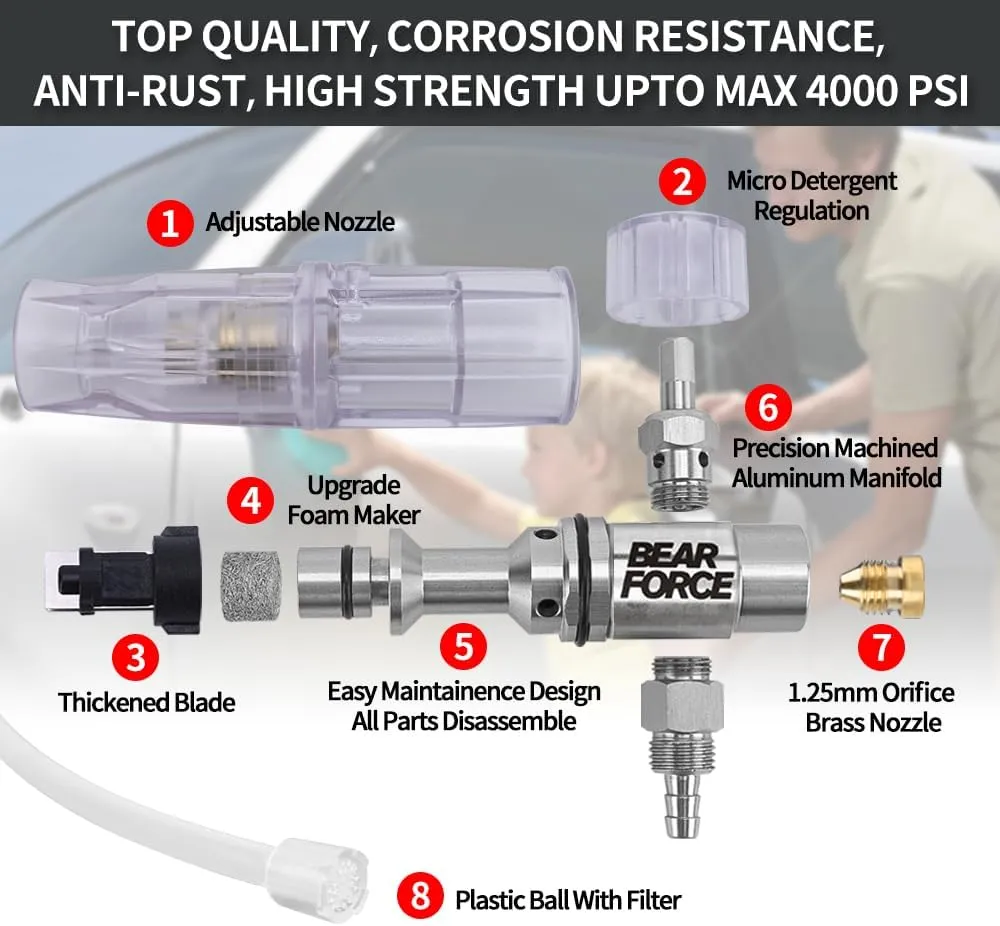 TOP QUALITY, CORROSION RESISTANCE, ANTI-RUST, HIGH STRENGTH UPTO MAX 4000 PSI

1 Adjustable Nozzle

2 Micro Detergent Regulation

6 Precision Machined Aluminum Manifold

4 Upgrade Foam Maker

BEAR FORCE

3 Thickened Blade

5 Easy Maintainence Design All Parts Disassemble

7 1.25mm Orifice Brass Nozzle

8 Plastic Ball With Filter