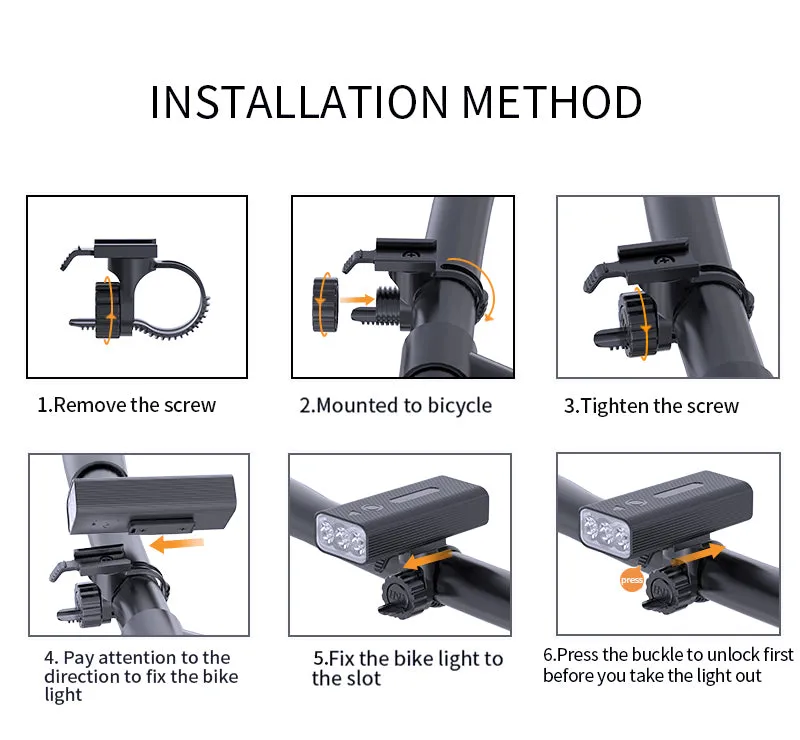 INSTALLATION METHOD

1.Remove the screw

2.Mounted to bicycle

3.Tighten the screw

4. Pay attention to the direction to fix the bike light

5.Fix the bike light to the slot

press

6.Press the buckle to unlock first before you take the light out