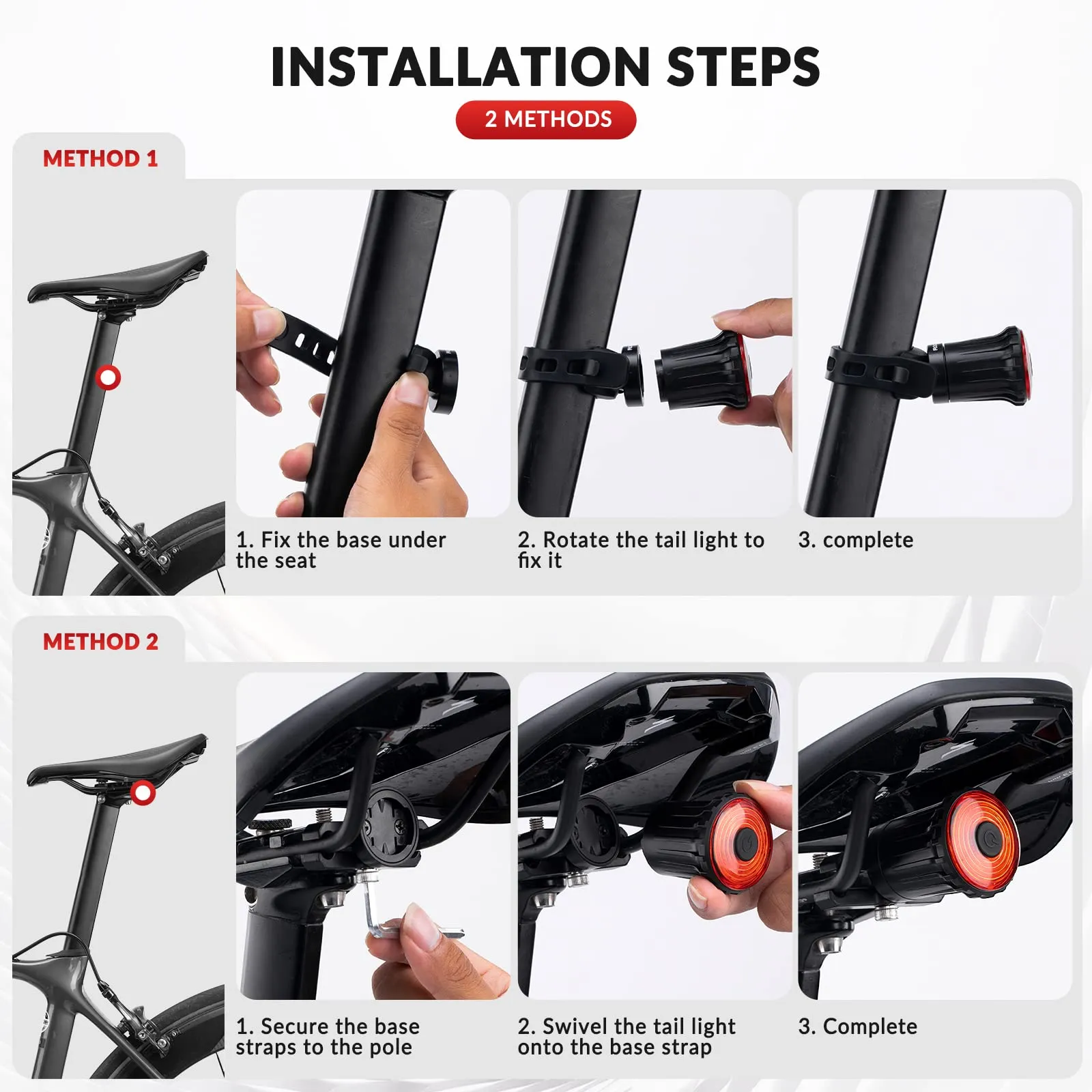 INSTALLATION STEPS

2 METHODS

METHOD 1

1. Fix the base under the seat

2. Rotate the tail light to fix it

3. complete

METHOD 2

1. Secure the base straps to the pole

2. Swivel the tail light onto the base strap

3. Complete