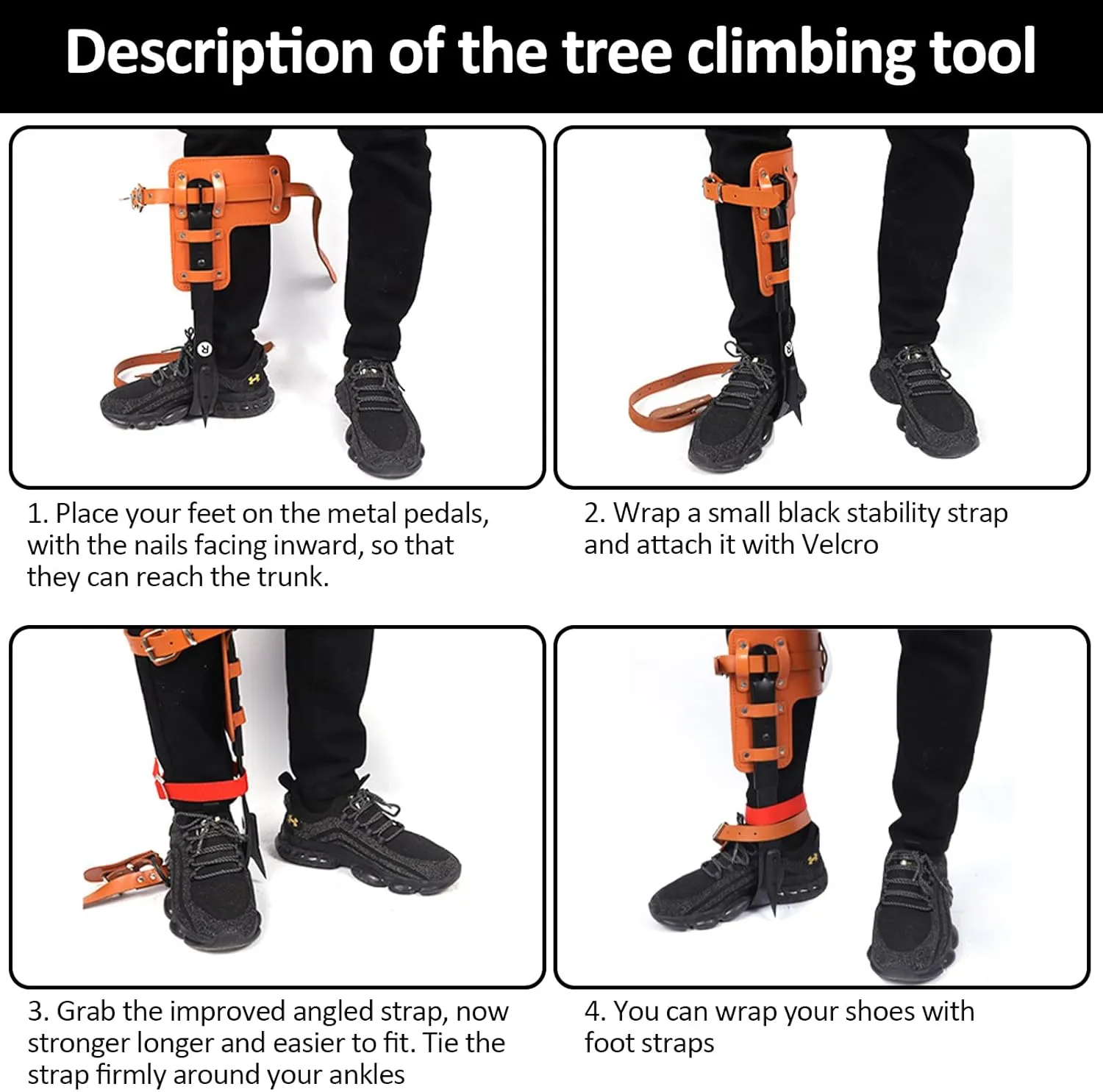 Description of the tree climbing tool

1. Place your feet on the metal pedals, with the nails facing inward, so that they can reach the trunk.

2. Wrap a small black stability strap and attach it with Velcro

3. Grab the improved angled strap, now stronger longer and easier to fit. Tie the strap firmly around your ankles

4. You can wrap your shoes with foot straps