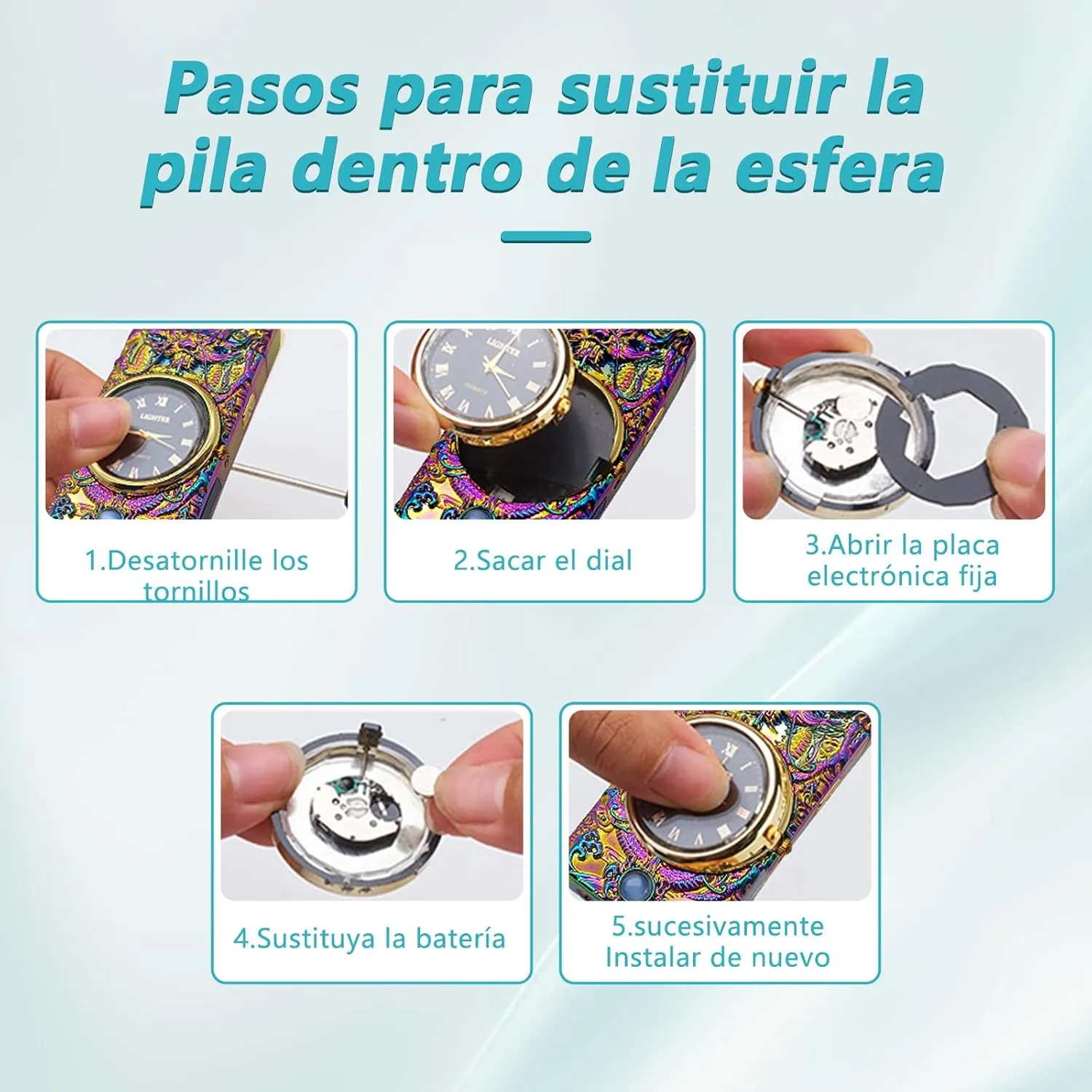 Pasos para sustituir la pila dentro de la esfera

LIGHTER

1.Desatornille los tornillos

LIGHTER

2.Sacar el dial

3.Abrir la placa electrónica fija

4.Sustituya la batería

5.sucesivamente Instalar de nuevo