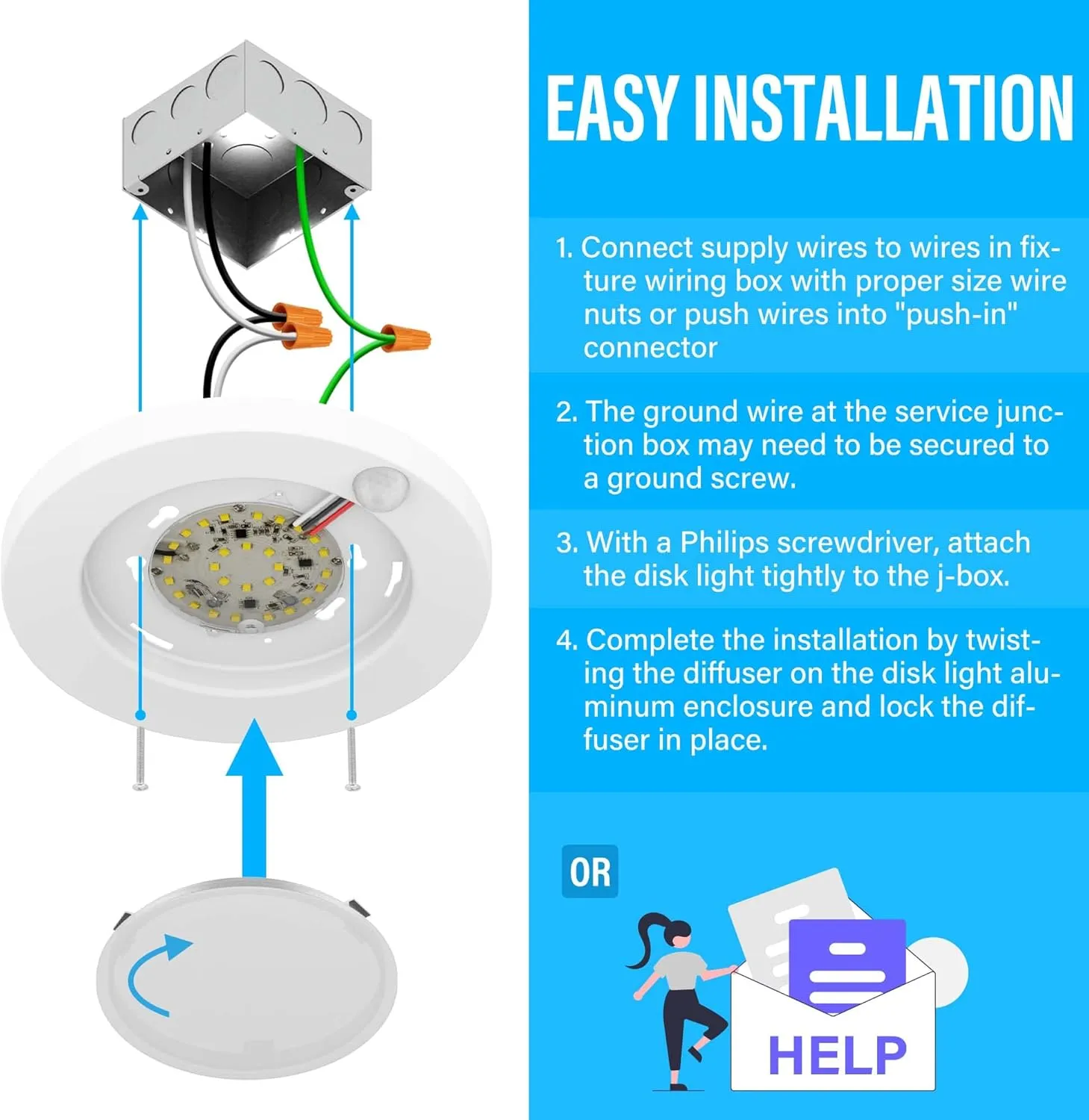 EASY INSTALLATION

1. Connect supply wires to wires in fixture wiring box with proper size wire nuts or push wires into "push-in" connector

2. The ground wire at the service junction box may need to be secured to a ground screw.

3. With a Philips screwdriver, attach the disk light tightly to the j-box.

4. Complete the installation by twisting the diffuser on the disk light aluminum enclosure and lock the diffuser in place.

OR

HELP