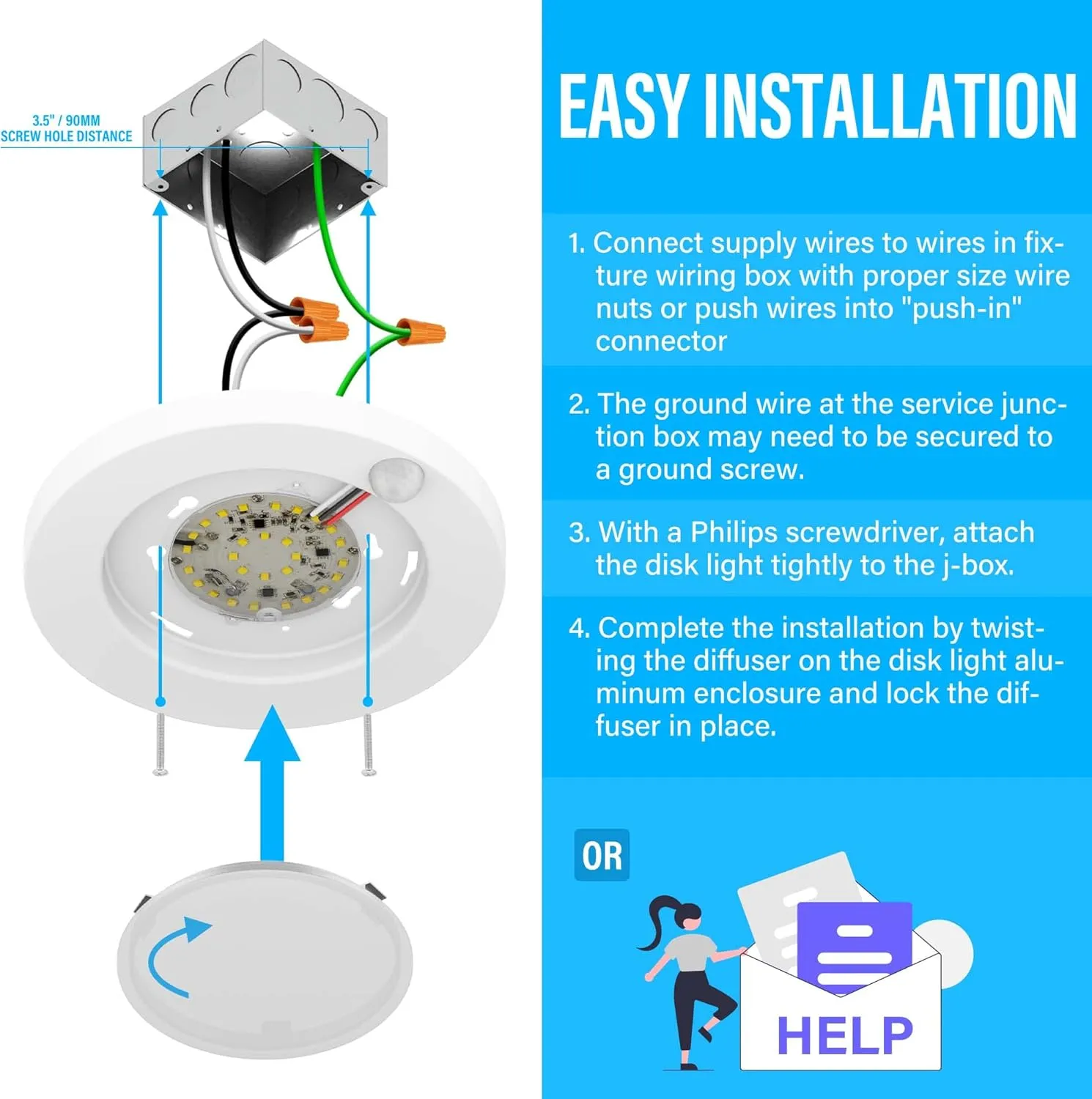 3.5" / 90MM
SCREW HOLE DISTANCE

EASY INSTALLATION

1. Connect supply wires to wires in fixture wiring box with proper size wire nuts or push wires into "push-in" connector

2. The ground wire at the service junction box may need to be secured to a ground screw.

3. With a Philips screwdriver, attach the disk light tightly to the j-box.

4. Complete the installation by twisting the diffuser on the disk light aluminum enclosure and lock the diffuser in place.

OR

HELP